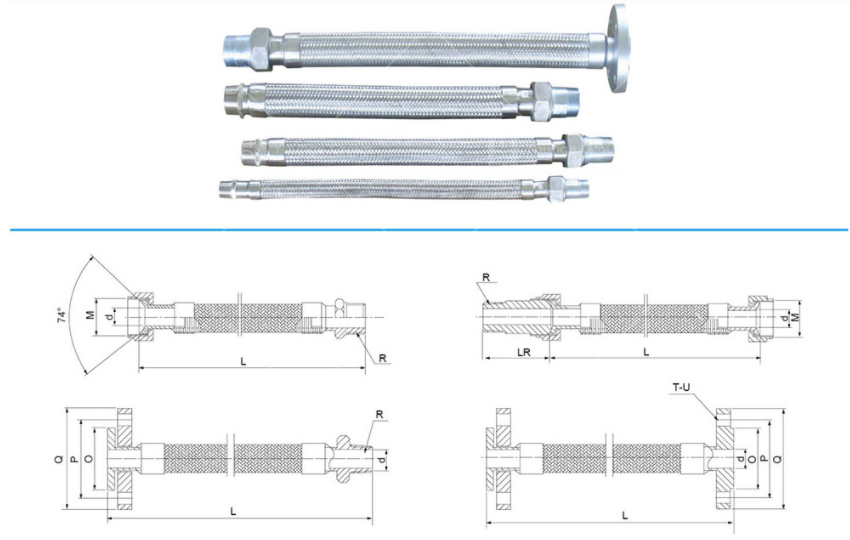 74°
M
d
L
R

R
LR
L
d
M

Q
P
O
R
d
L

T-U
d
O
P
Q
L