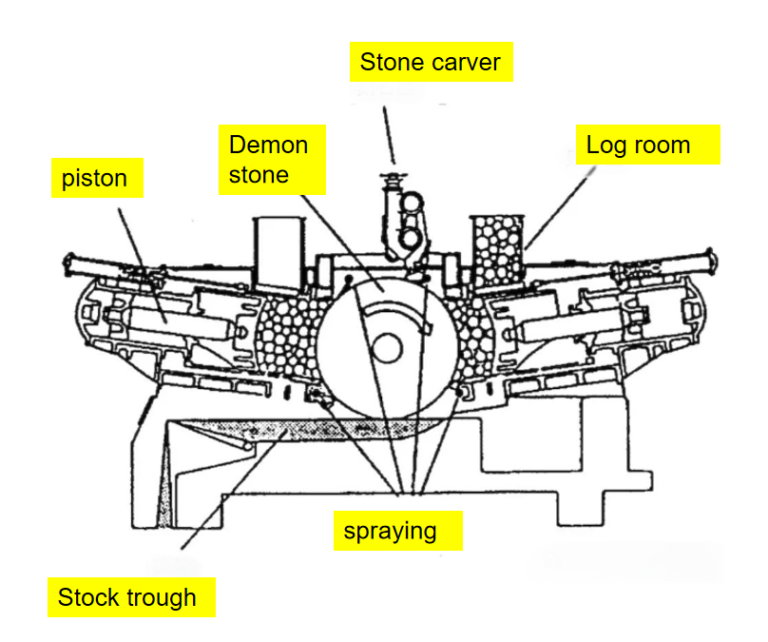 Stone carver

Demon stone

Log room

piston

spraying

Stock trough