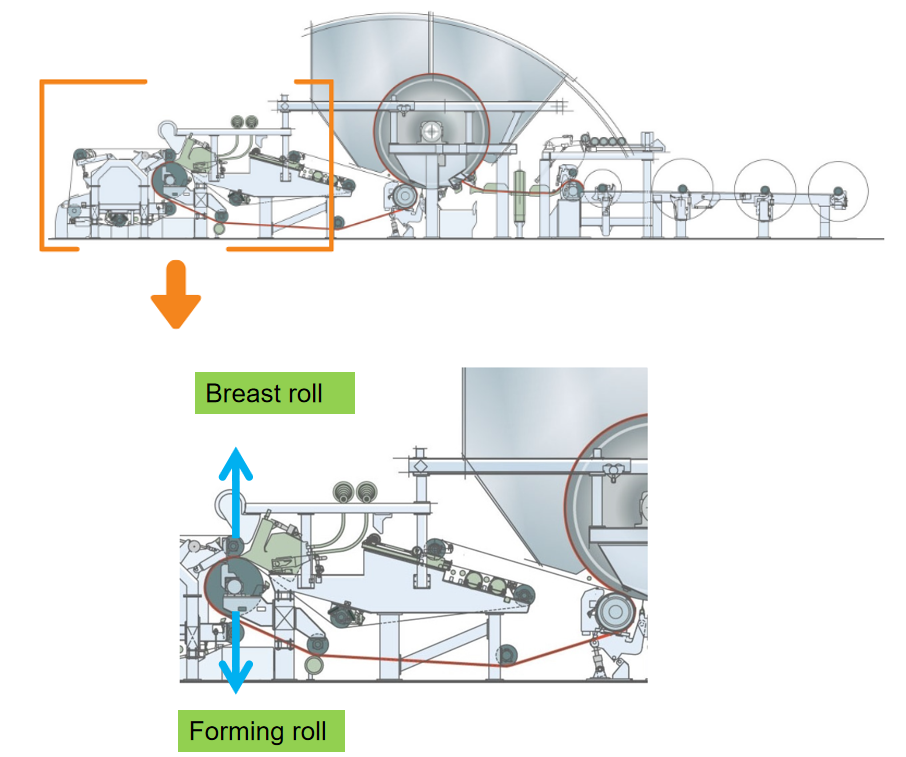 Breast roll

Forming roll